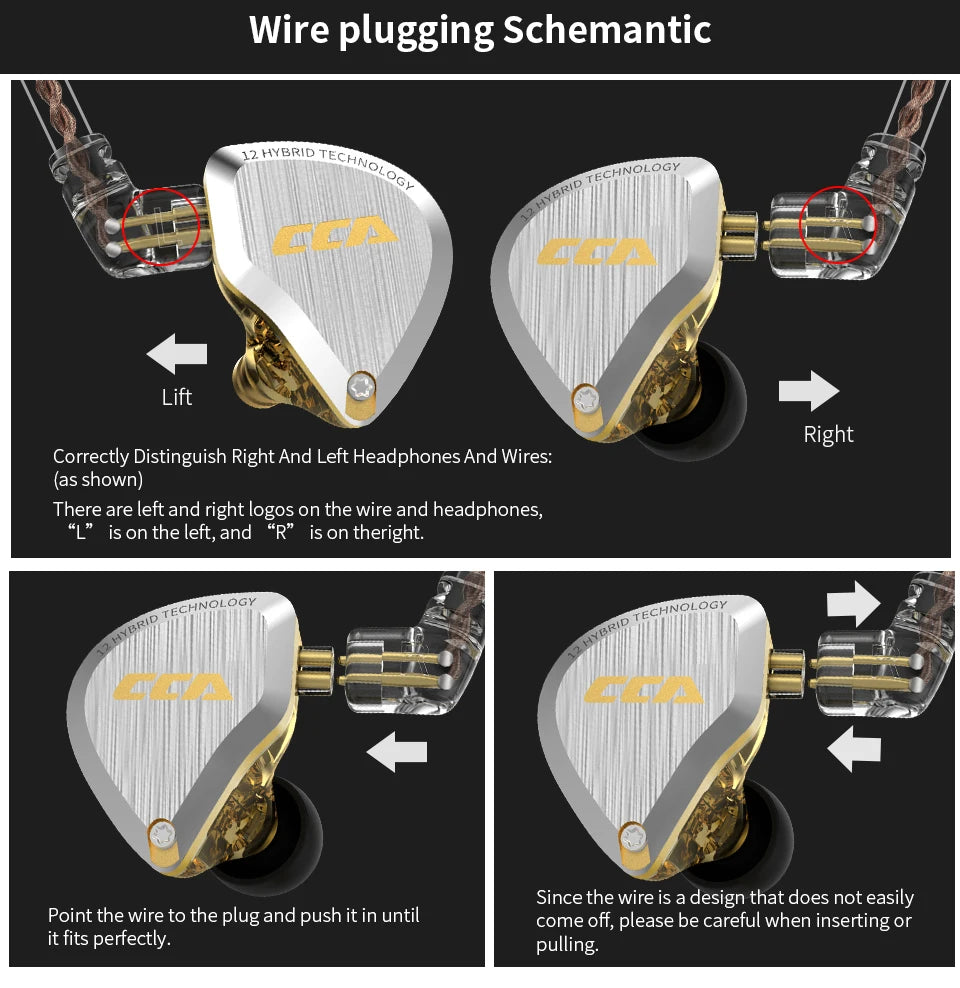 Wire plugging Schemantic

12 HYBRID TECHNOLOGY

CCA

12 HYBRID TECHNOLOGY

CCA

Lift

Right

Correctly Distinguish Right And Left Headphones And Wires: (as shown)

There are left and right logos on the wire and headphones, "L" is on the left, and "R" is on theright.

12 HYBRID TECHNOLOGY

CCA

Point the wire to the plug and push it in until it fits perfectly.

12 HYBRID TECHNOLOGY

CCA

Since the wire is a design that does not easily come off, please be careful when inserting or pulling.