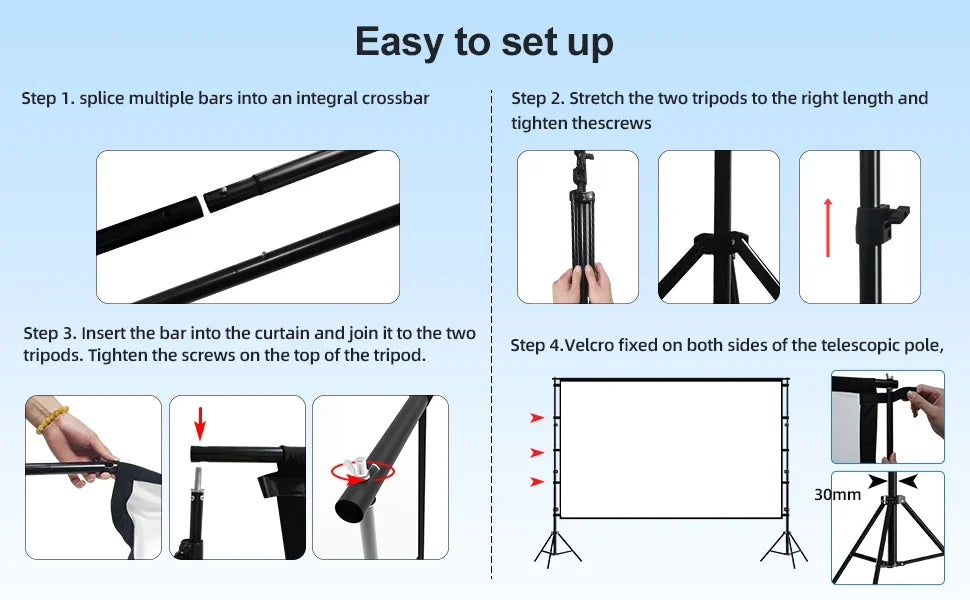 Easy to set up

Step 1. splice multiple bars into an integral crossbar

Step 3. Insert the bar into the curtain and join it to the two tripods. Tighten the screws on the top of the tripod.

Step 2. Stretch the two tripods to the right length and tighten thescrews

Step 4.Velcro fixed on both sides of the telescopic pole,

30mm