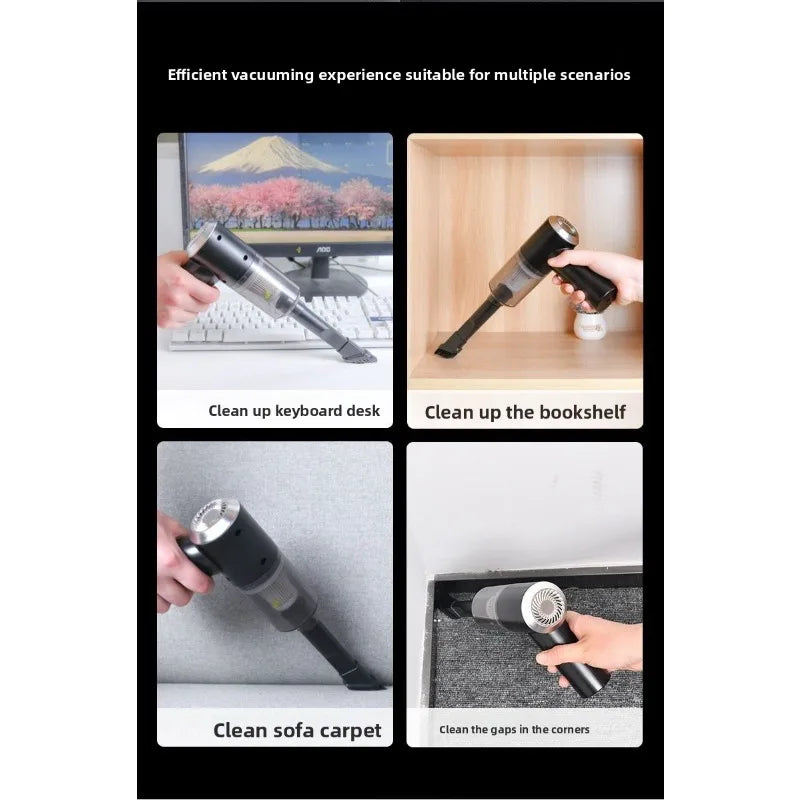 Efficient vacuuming experience suitable for multiple scenarios

Clean up keyboard desk

Clean up the bookshelf

Clean sofa carpet

Clean the gaps in the corners