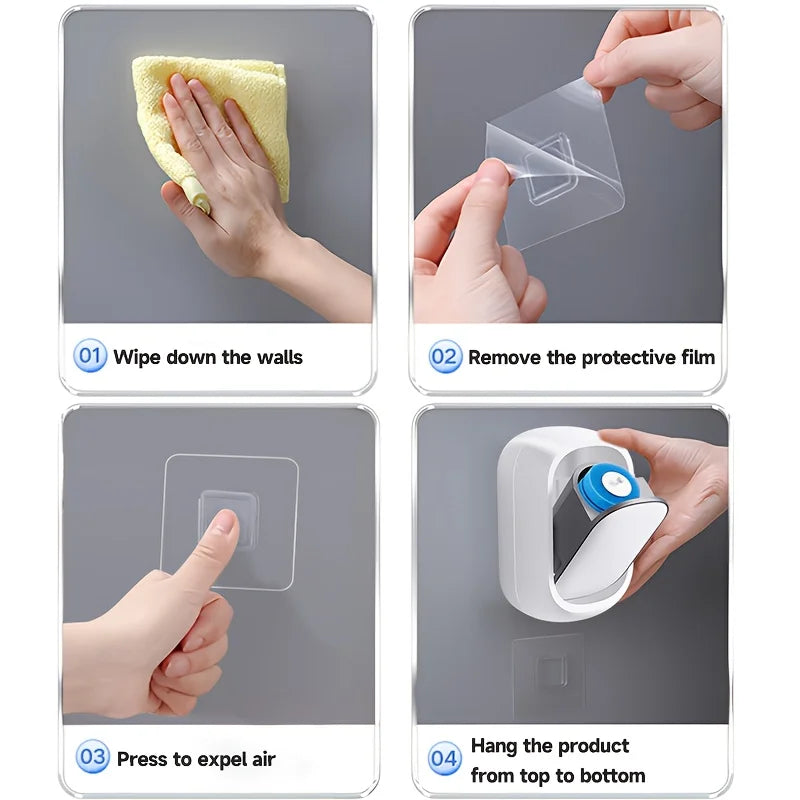 01 Wipe down the walls

02 Remove the protective film

03 Press to expel air

04 Hang the product from top to bottom