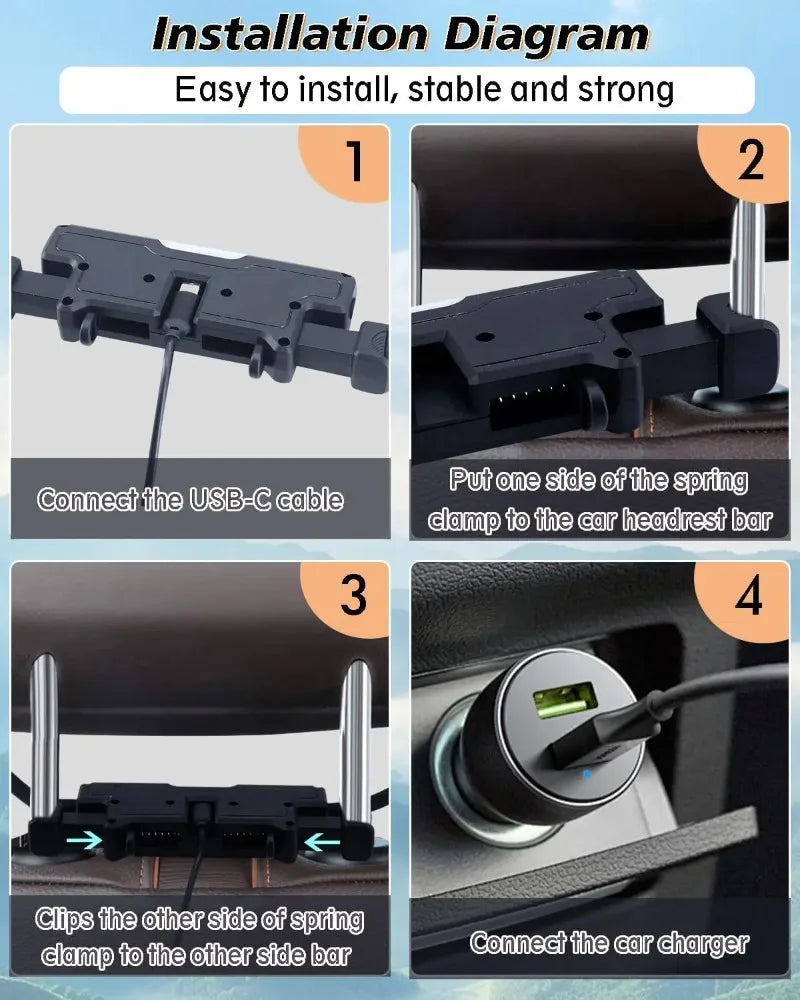 Installation Diagram

Easy to install, stable and strong

1

Connect the USB-C cable

2

Put one side of the spring clamp to the car headrest bar

3

Clips the other side of spring clamp to the other side bar

4

Connect the car charger