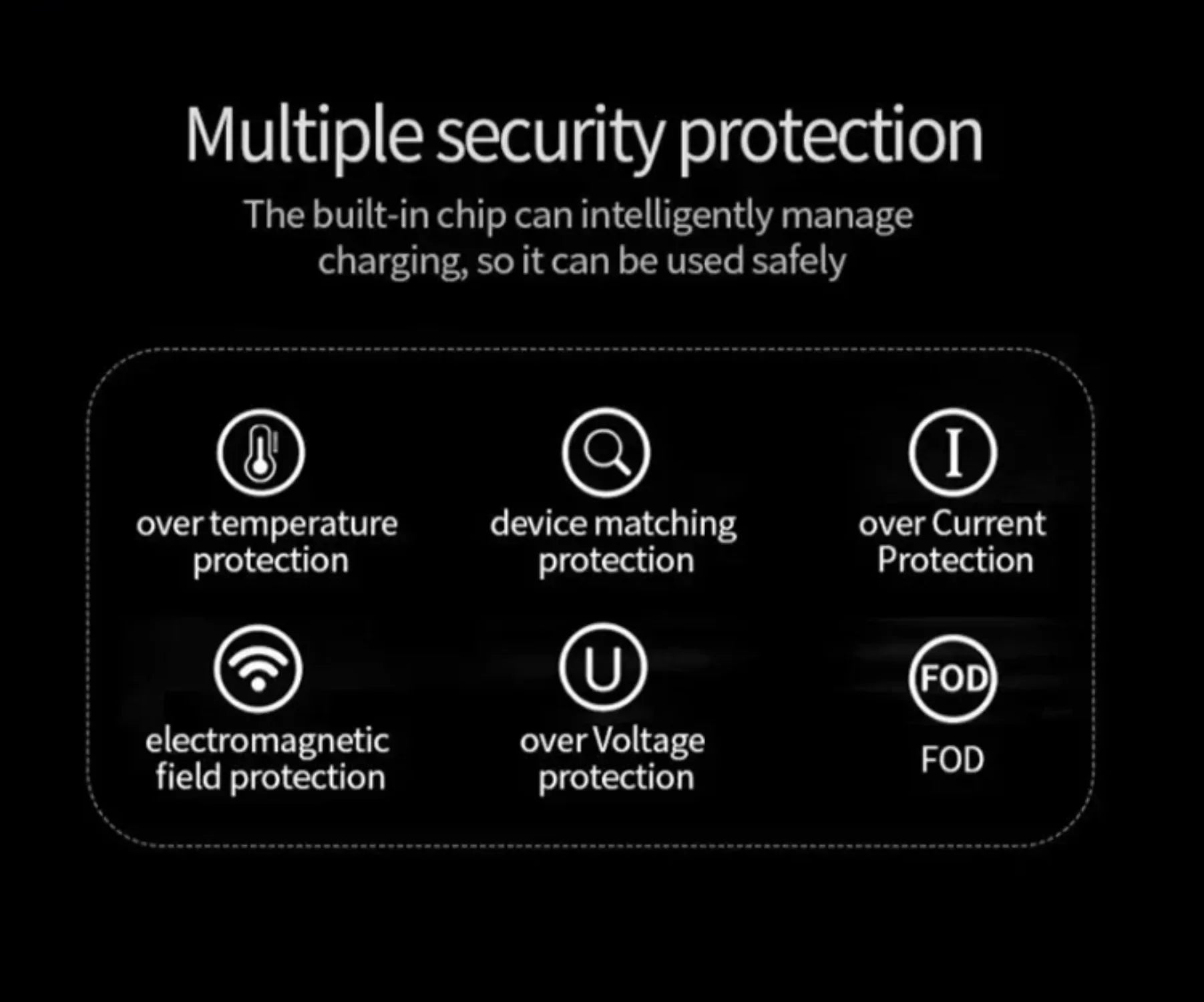 Multiple security protection

The built-in chip can intelligently manage charging, so it can be used safely

over temperature protection

device matching protection

I

over Current Protection

electromagnetic field protection

U

over Voltage protection

FOD

FOD