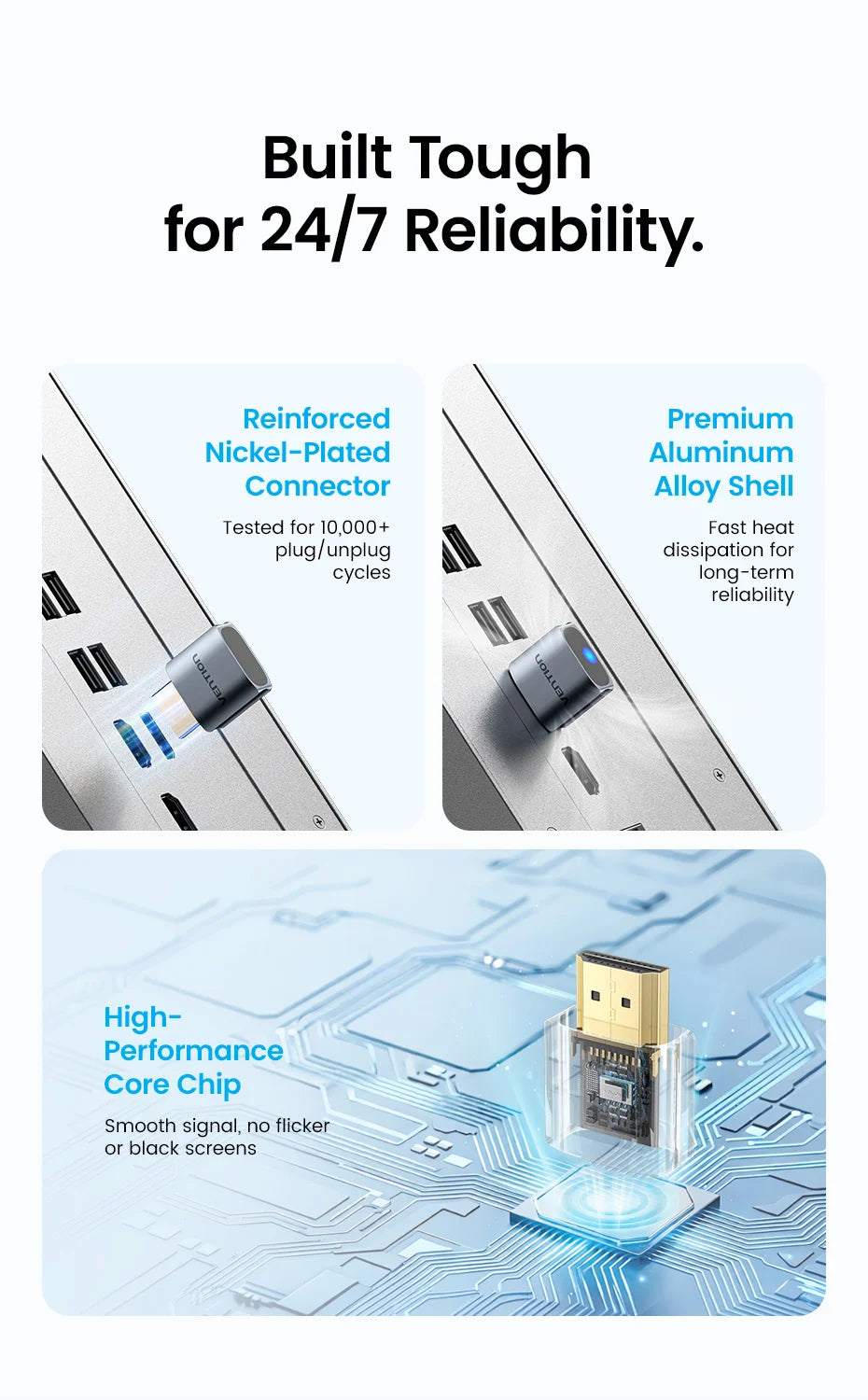 Built Tough
for 24/7 Reliability.

Reinforced Nickel-Plated Connector

Tested for 10,000+ plug/unplug cycles

vention

Premium Aluminum Alloy Shell

Fast heat dissipation for long-term reliability

vention

High-Performance Core Chip

Smooth signal, no flicker or black screens